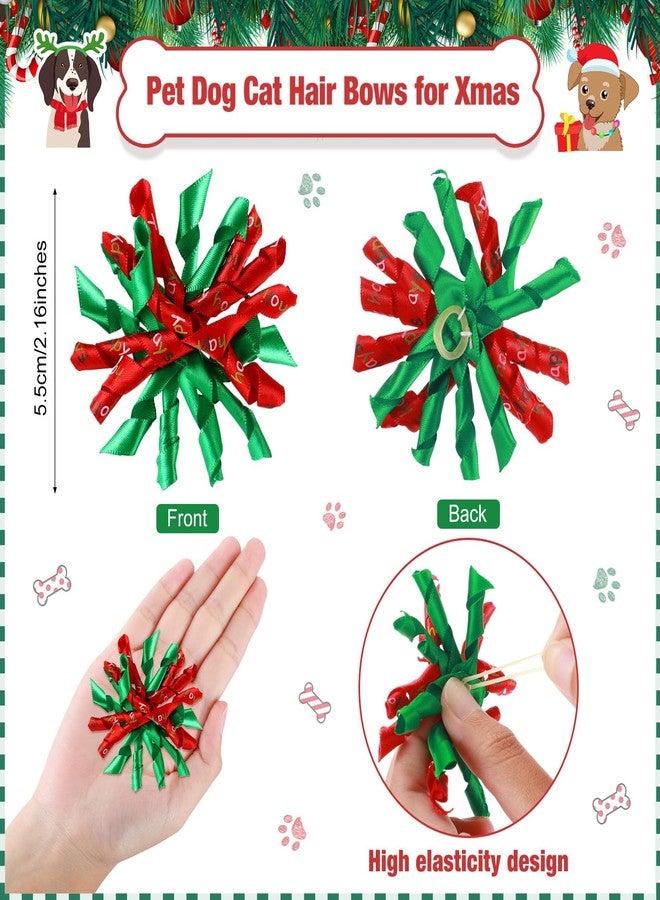 Pet Dog Cat Hair Bows for Xmas

5.5cm/2.16inches

Front

Back

High elasticity design